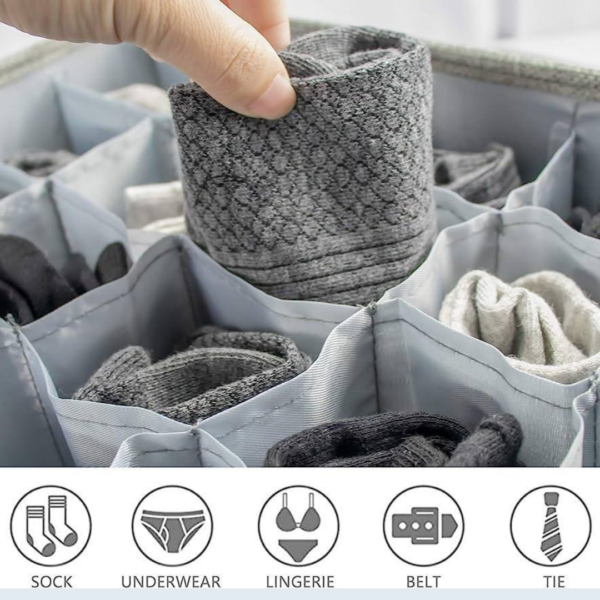 SOCK UNDERWEAR LINGERIE BELT TIE