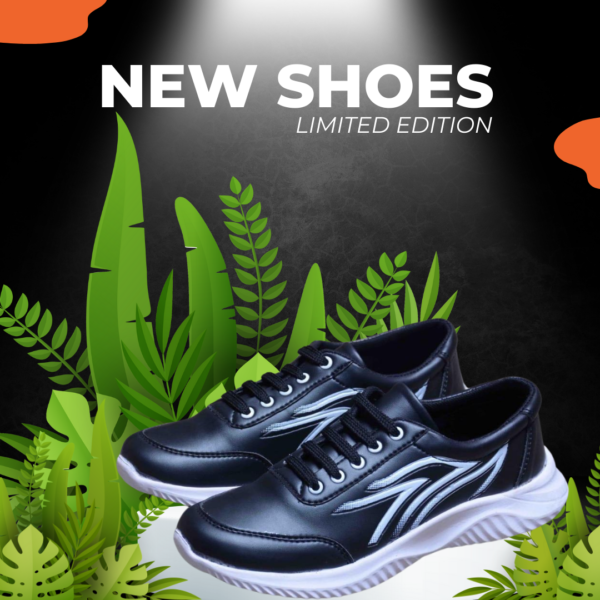 NEW SHOES
LIMITED EDITION